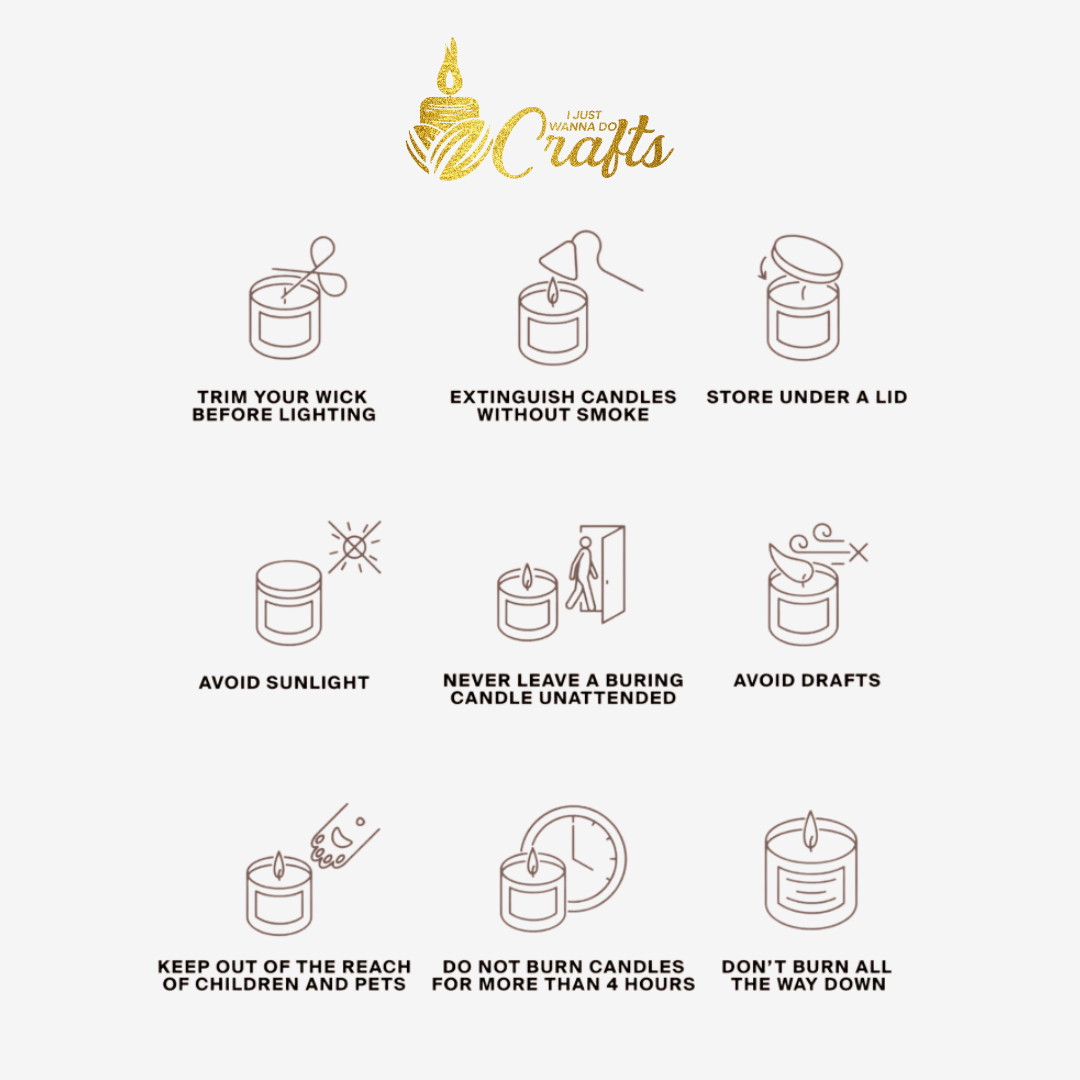 I JUST WANNA DO Crafts

TRIM YOUR WICK BEFORE LIGHTING

EXTINGUISH CANDLES WITHOUT SMOKE

STORE UNDER A LID

AVOID SUNLIGHT

NEVER LEAVE A BURING CANDLE UNATTENDED

AVOID DRAFTS

KEEP OUT OF THE REACH OF CHILDREN AND PETS

DO NOT BURN CANDLES FOR MORE THAN 4 HOURS

DON'T BURN ALL THE WAY DOWN